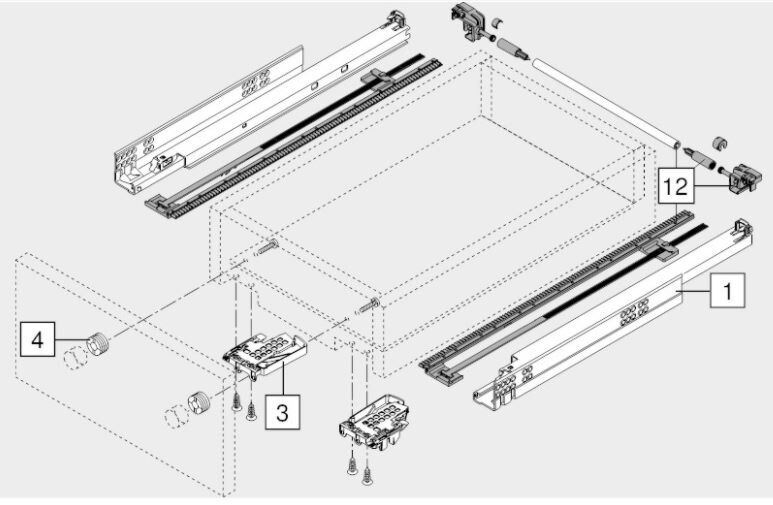 12

1

4

3