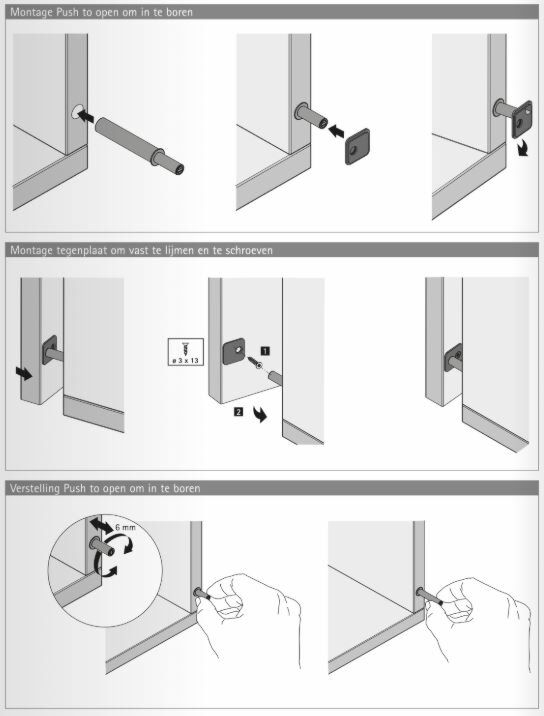 Montage Push to open om in te boren

Montage tegenplaat om vast te lijmen en te schroeven

ø 3 x 13

1

2

Verstelling Push to open om in te boren

6 mm