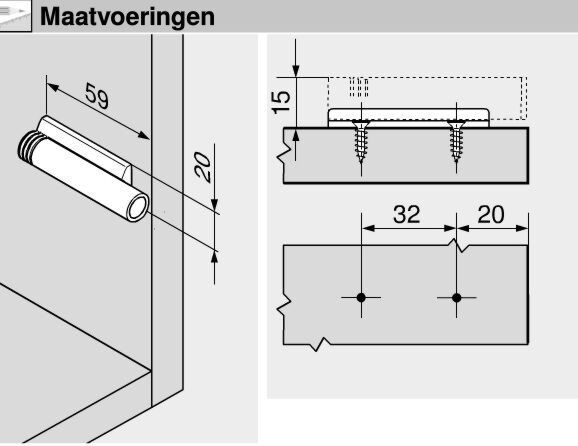 Maatvoeringen

59

20

15

32

20