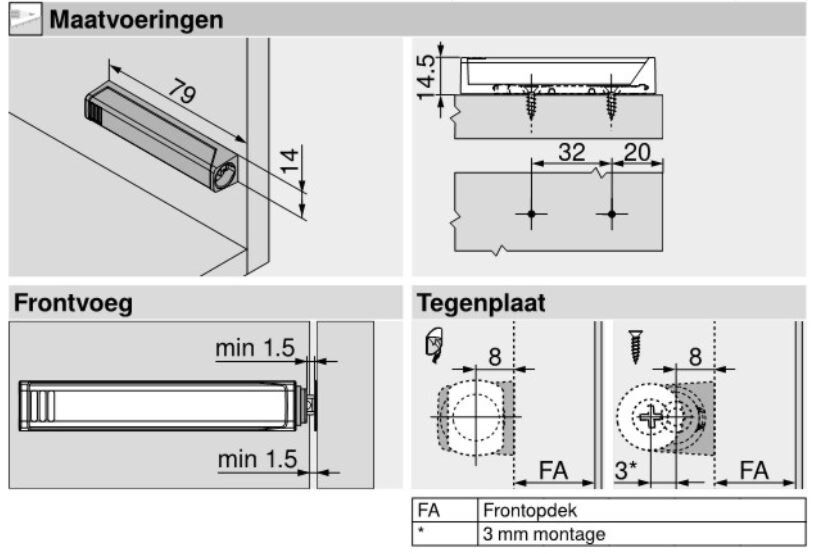 Maatvoeringen

79

14

14.5

32

20

Frontvoeg

min 1.5

min 1.5

Tegenplaat

8

FA

8

3*

FA

| FA | Frontopdek |
|---|---|
| * | 3 mm montage |