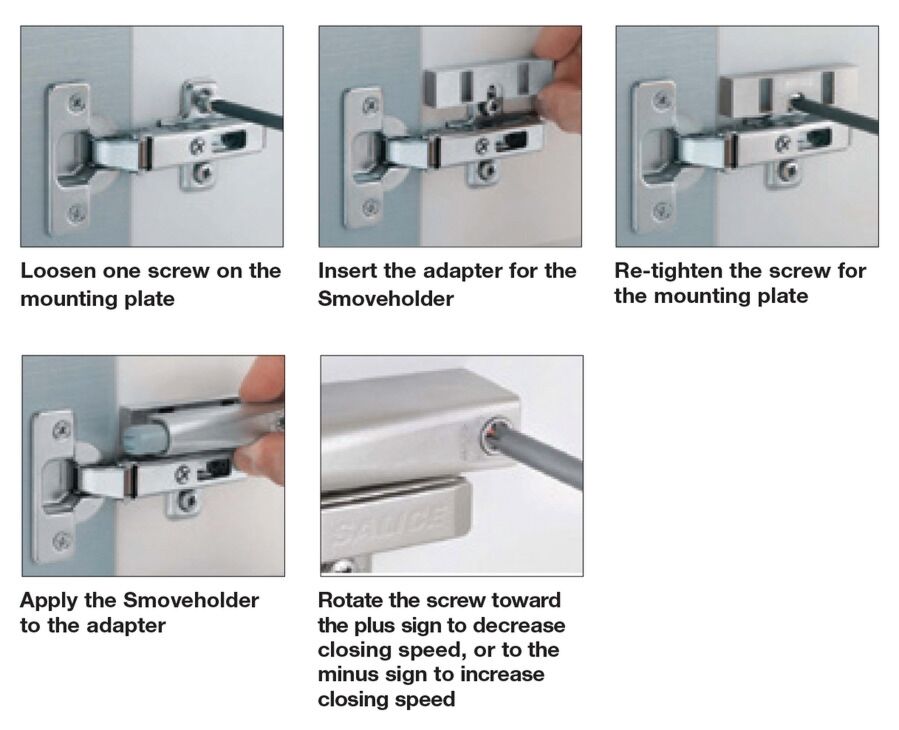 Loosen one screw on the mounting plate

Insert the adapter for the Smoveholder

Re-tighten the screw for the mounting plate

Apply the Smoveholder to the adapter

SALICE

Rotate the screw toward the plus sign to decrease closing speed, or to the minus sign to increase closing speed