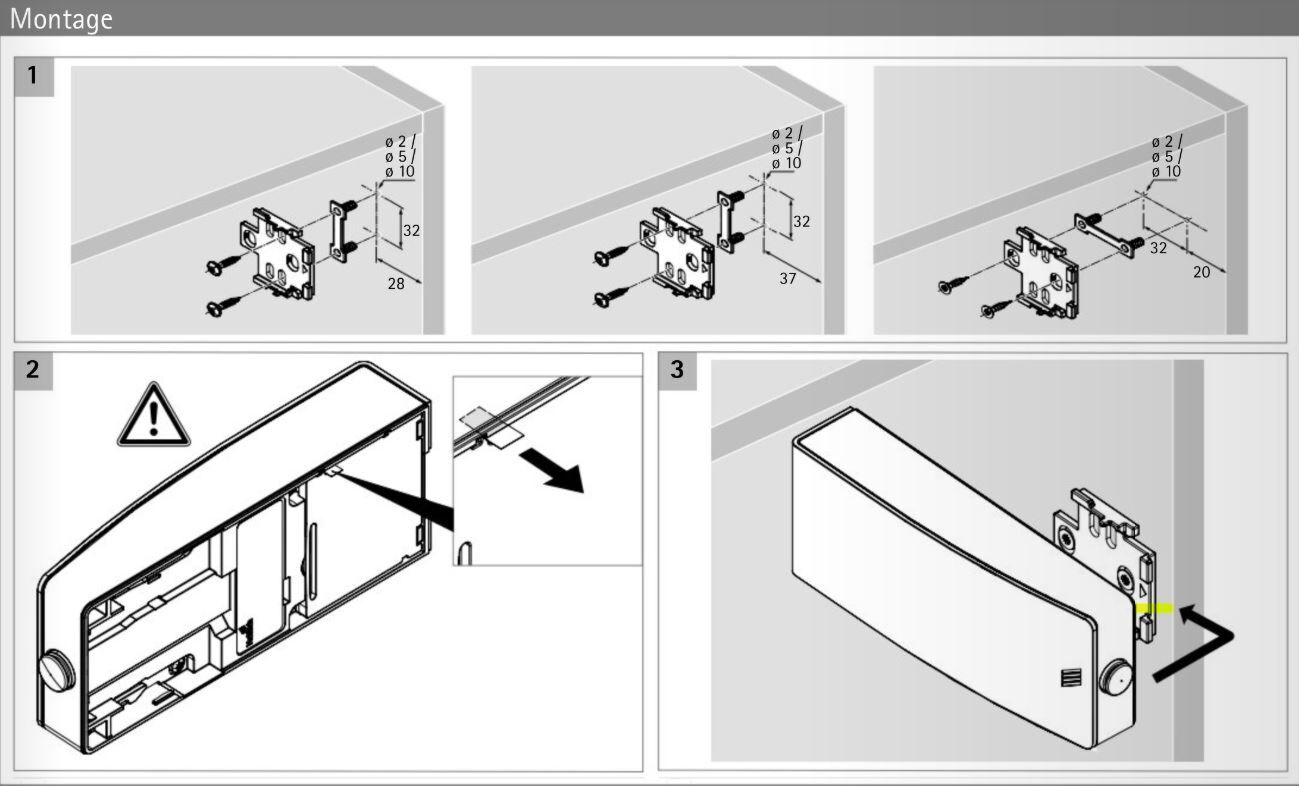 Montage

1

ø 2 /
ø 5 /
ø 10
32
28

ø 2 /
ø 5 /
ø 10
32
37

ø 2 /
ø 5 /
ø 10
32
20

2

3