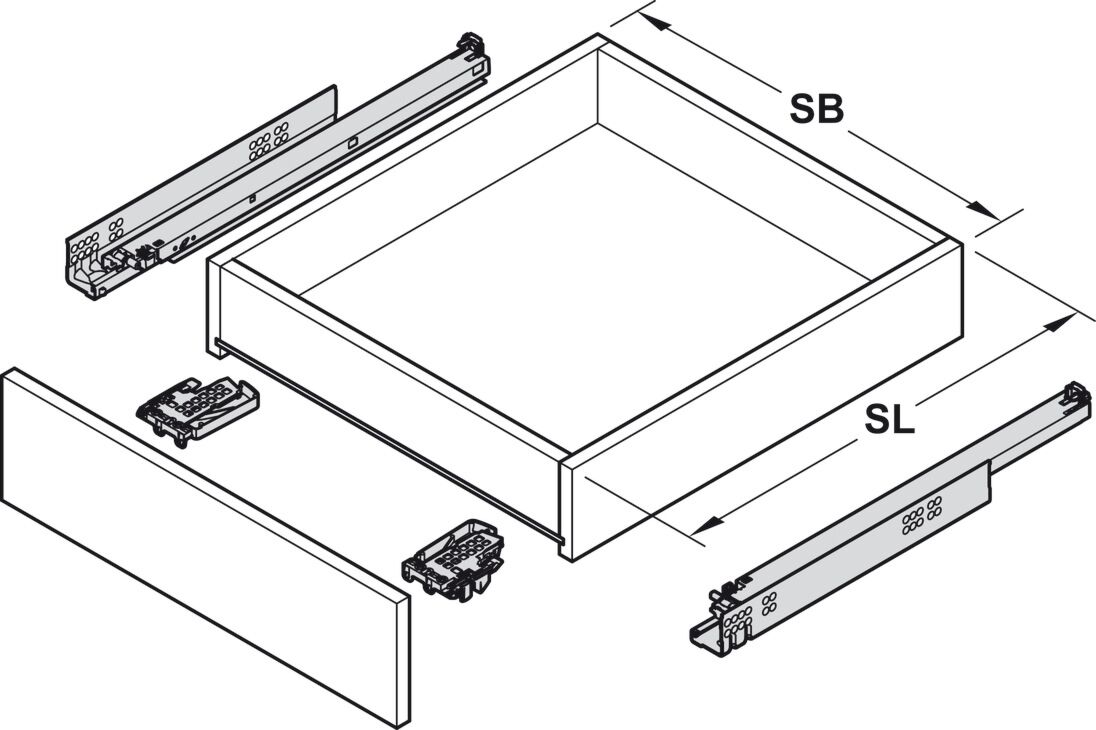 SB

SL