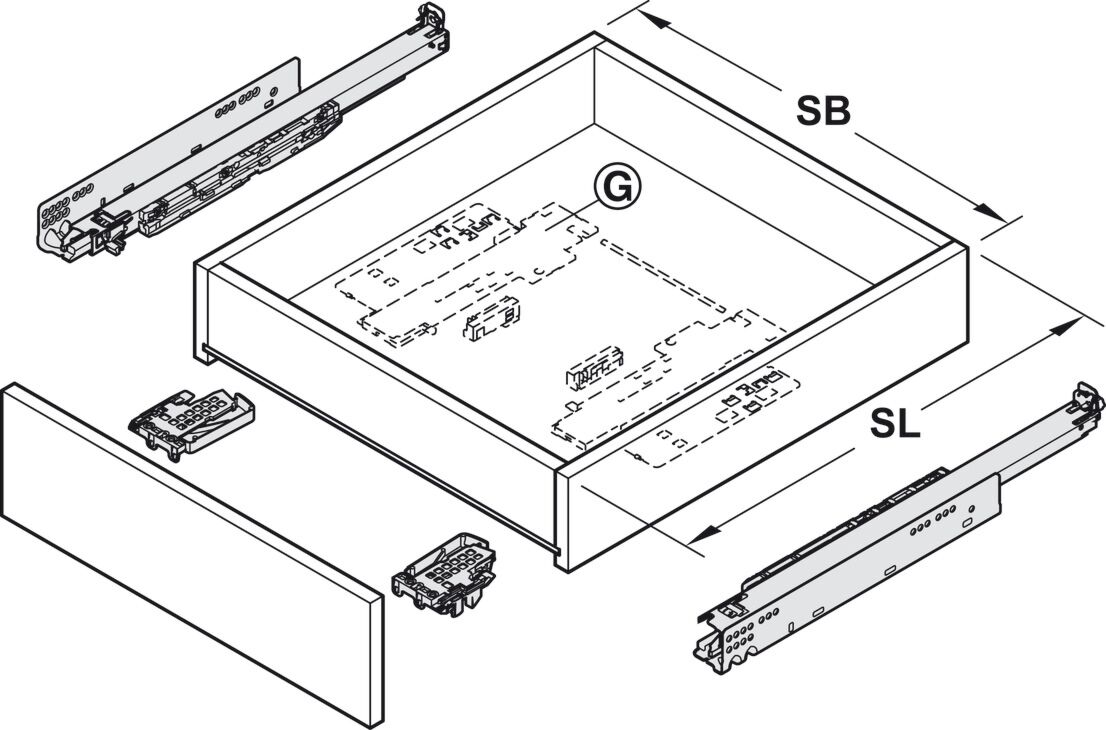 SB
G
SL